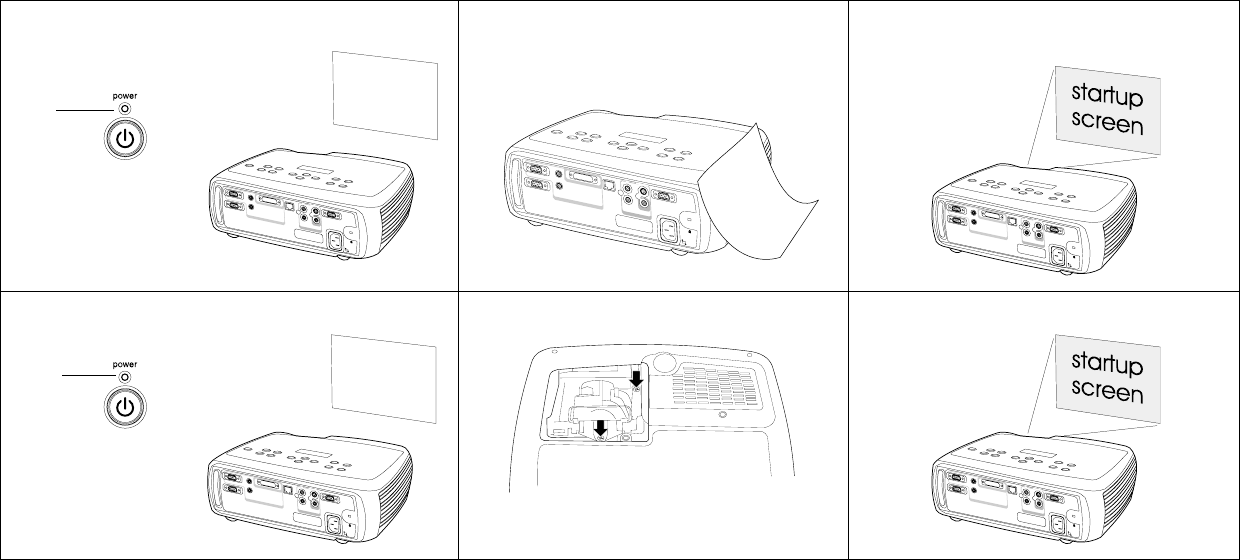 power

startup screen

power

startup screen